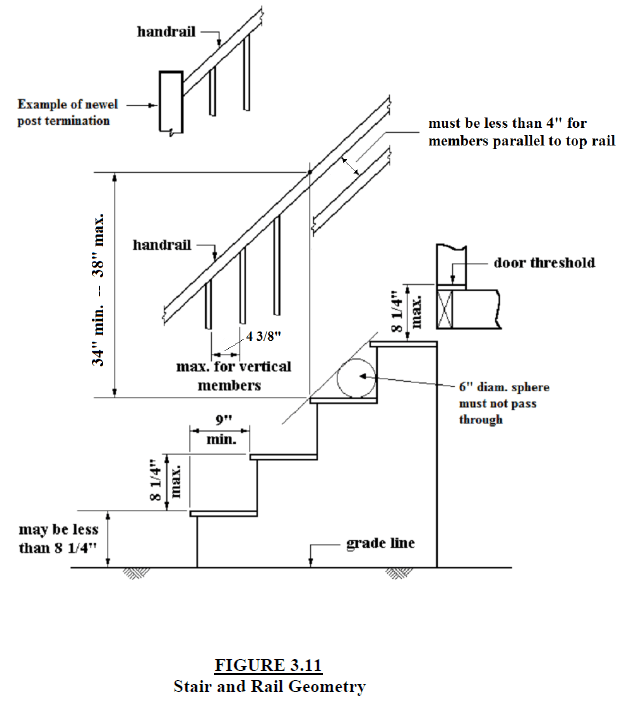 handrail

Example of newel post termination

must be less than 4" for members parallel to top rail

34" min. -- 38" max.

handrail

door threshold

8 1/4" max.

4 3/8"

max. for vertical members

6" diam. sphere must not pass through

9" min.

8 1/4" max.

may be less than 8 1/4"

grade line

FIGURE 3.11
Stair and Rail Geometry